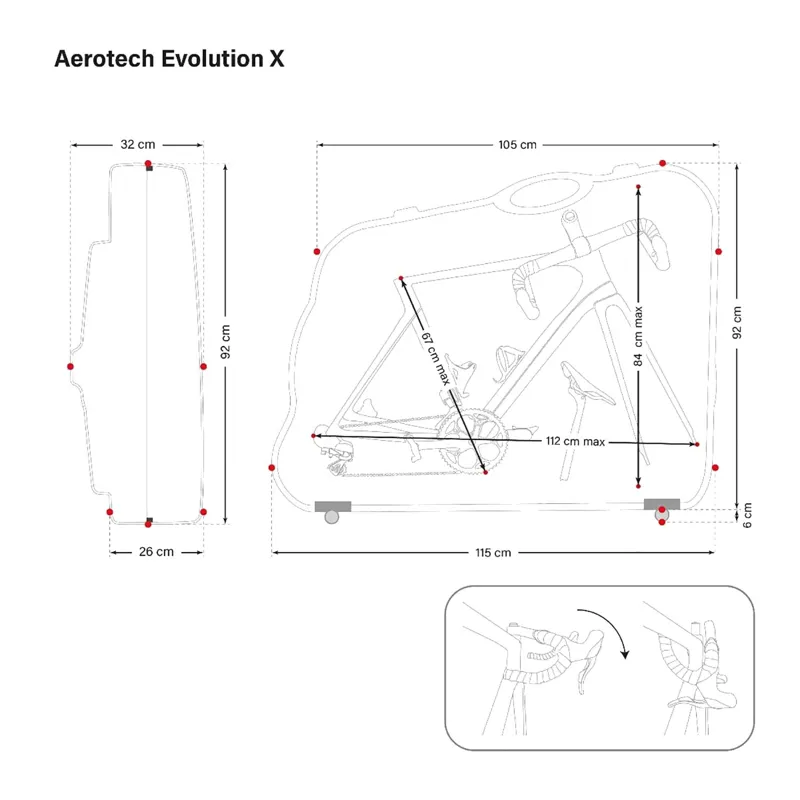 Aerotech Evolution X

32 cm

92 cm

26 cm

105 cm

67 cm max

84 cm max

112 cm max

92 cm

6 cm

115 cm